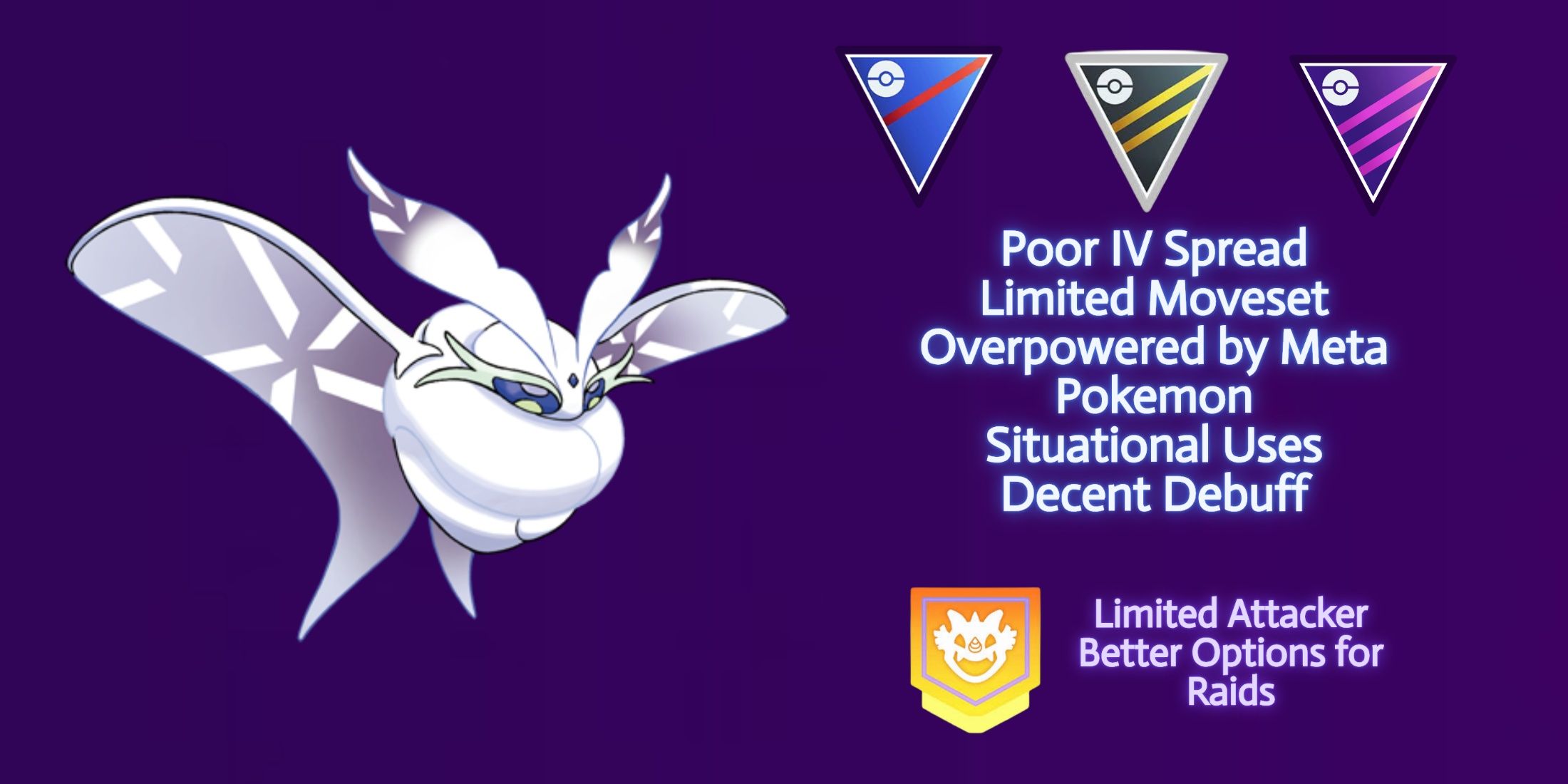 Poor IV Spread
Limited Moveset
Overpowered by Meta Pokemon
Situational Uses
Decent Debuff

Limited Attacker
Better Options for Raids